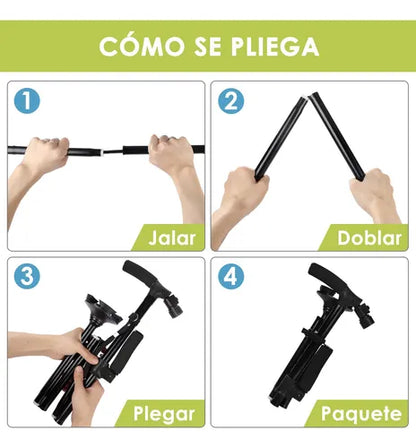 CÓMO SE PLIEGA

1
Jalar

2
Doblar

3
Plegar

4
Paquete