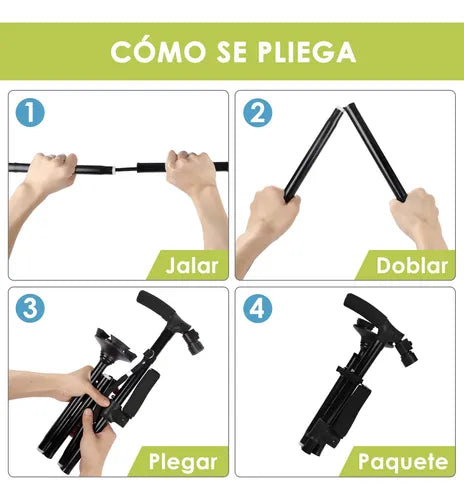 CÓMO SE PLIEGA

1

Jalar

2

Doblar

3

Plegar

4

Paquete